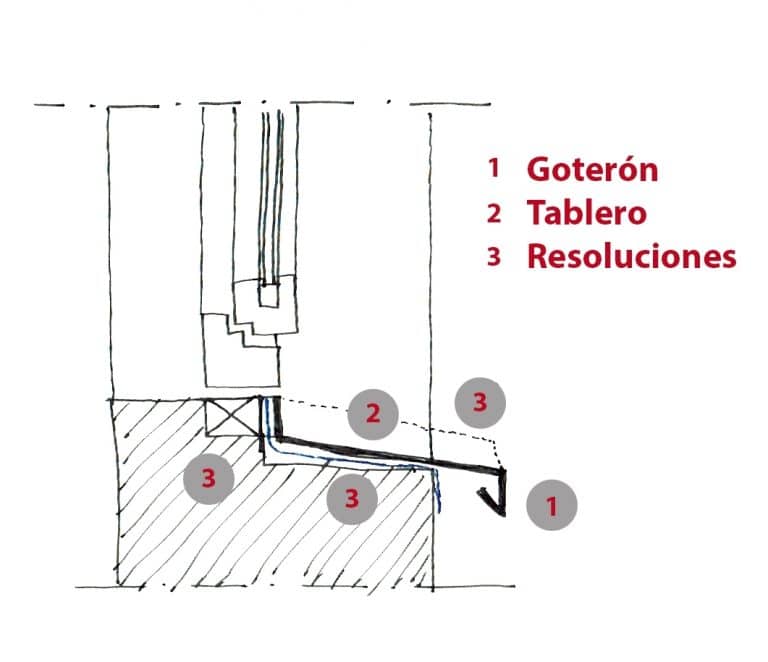 1 Goterón
2 Tablero
3 Resoluciones

2
3
3
3
1